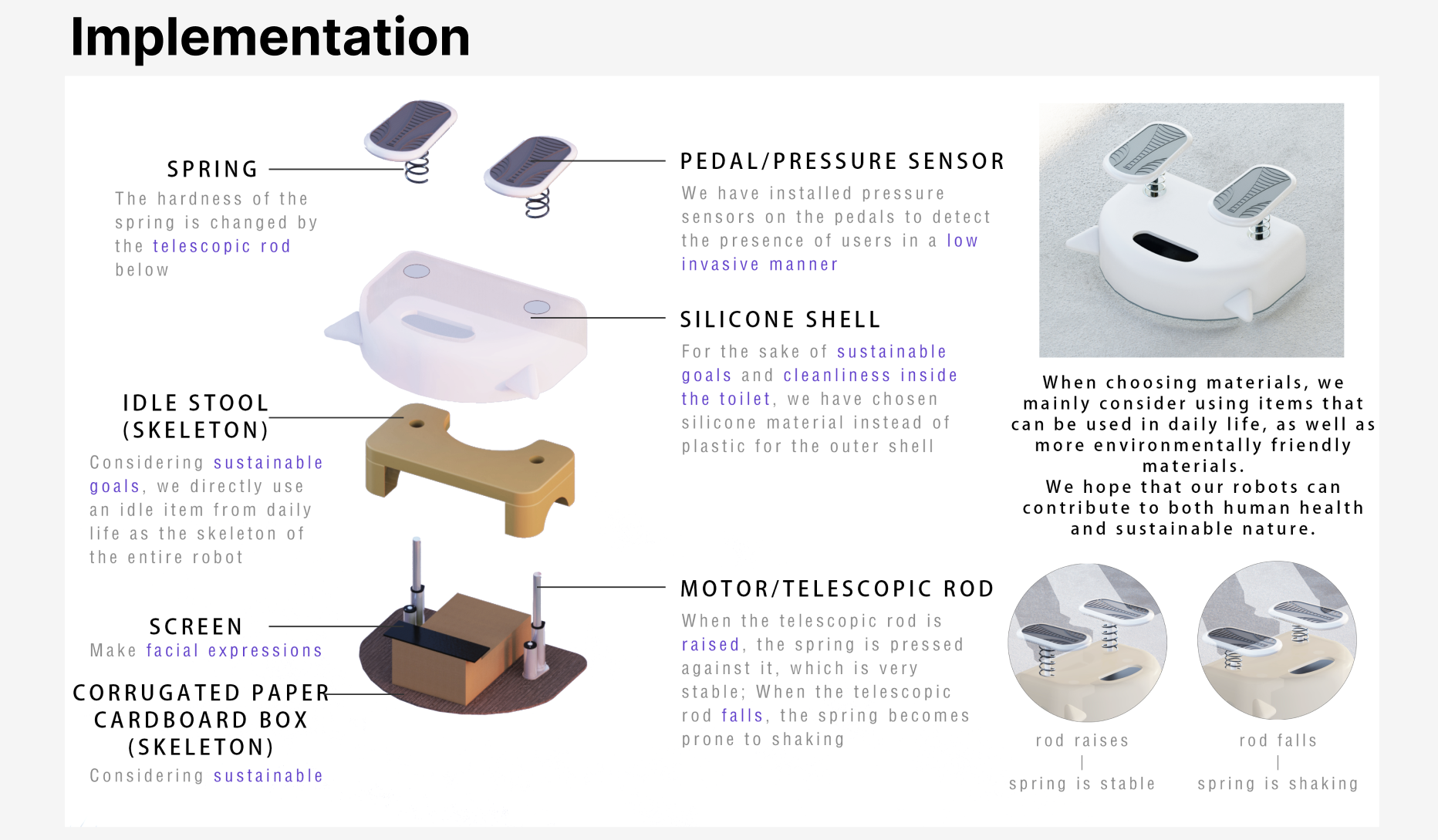 Implementation

SPRING
The hardness of the spring is changed by the telescopic rod below

IDLE STOOL (SKELETON)
Considering sustainable goals, we directly use an idle item from daily life as the skeleton of the entire robot

SCREEN
Make facial expressions

CORRUGATED PAPER CARDBOARD BOX (SKELETON)
Considering sustainable

PEDAL/PRESSURE SENSOR
We have installed pressure sensors on the pedals to detect the presence of users in a low invasive manner

SILICONE SHELL
For the sake of sustainable goals and cleanliness inside the toilet, we have chosen silicone material instead of plastic for the outer shell

MOTOR/TELESCOPIC ROD
When the telescopic rod is raised, the spring is pressed against it, which is very stable; When the telescopic rod falls, the spring becomes prone to shaking

When choosing materials, we mainly consider using items that can be used in daily life, as well as more environmentally friendly materials.
We hope that our robots can contribute to both human health and sustainable nature.

rod raises
|
spring is stable

rod falls
|
spring is shaking